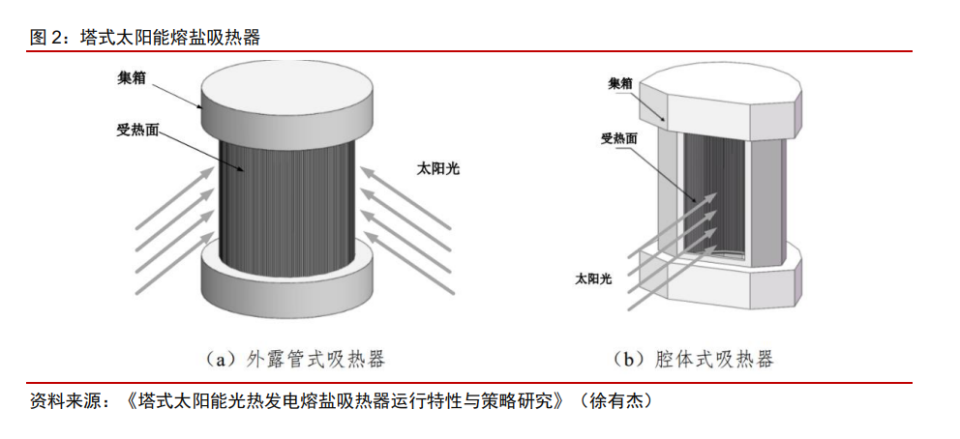 图 2：塔式太阳能熔盐吸热器

集箱

受热面

太阳光

（a）外露管式吸热器

集箱

受热面

太阳光

（b）腔体式吸热器

资料来源：《塔式太阳能光热发电熔盐吸热器运行特性与策略研究》（徐有杰）